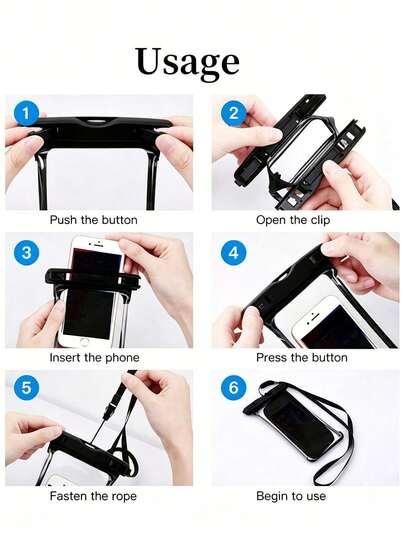 Usage

1
Push the button

2
Open the clip

3
Insert the phone

4
Press the button

5
Fasten the rope

6
Begin to use