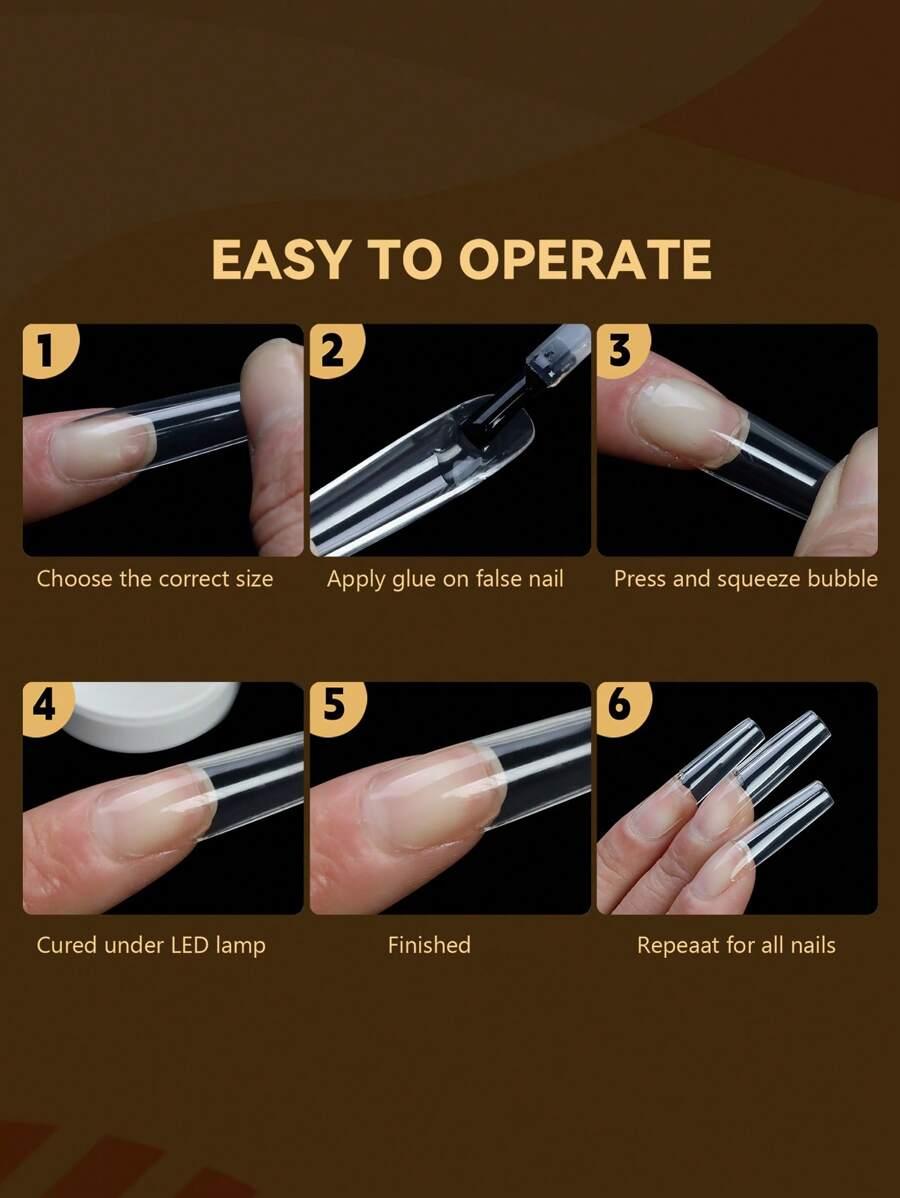 EASY TO OPERATE

1
Choose the correct size

2
Apply glue on false nail

3
Press and squeeze bubble

4
Cured under LED lamp

5
Finished

6
Repeaat for all nails