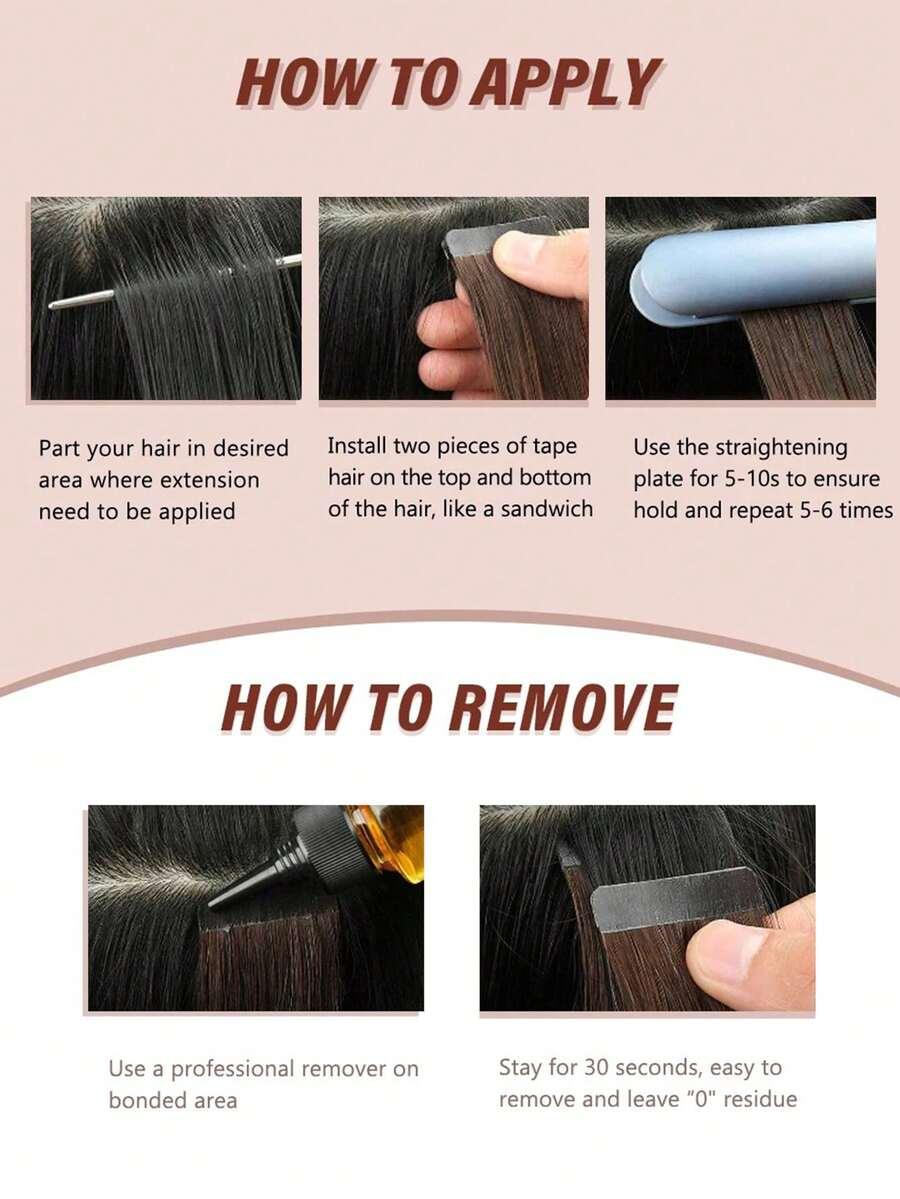 HOW TO APPLY

Part your hair in desired area where extension need to be applied

Install two pieces of tape hair on the top and bottom of the hair, like a sandwich

Use the straightening plate for 5-10s to ensure hold and repeat 5-6 times

HOW TO REMOVE

Use a professional remover on bonded area

Stay for 30 seconds, easy to remove and leave "0" residue