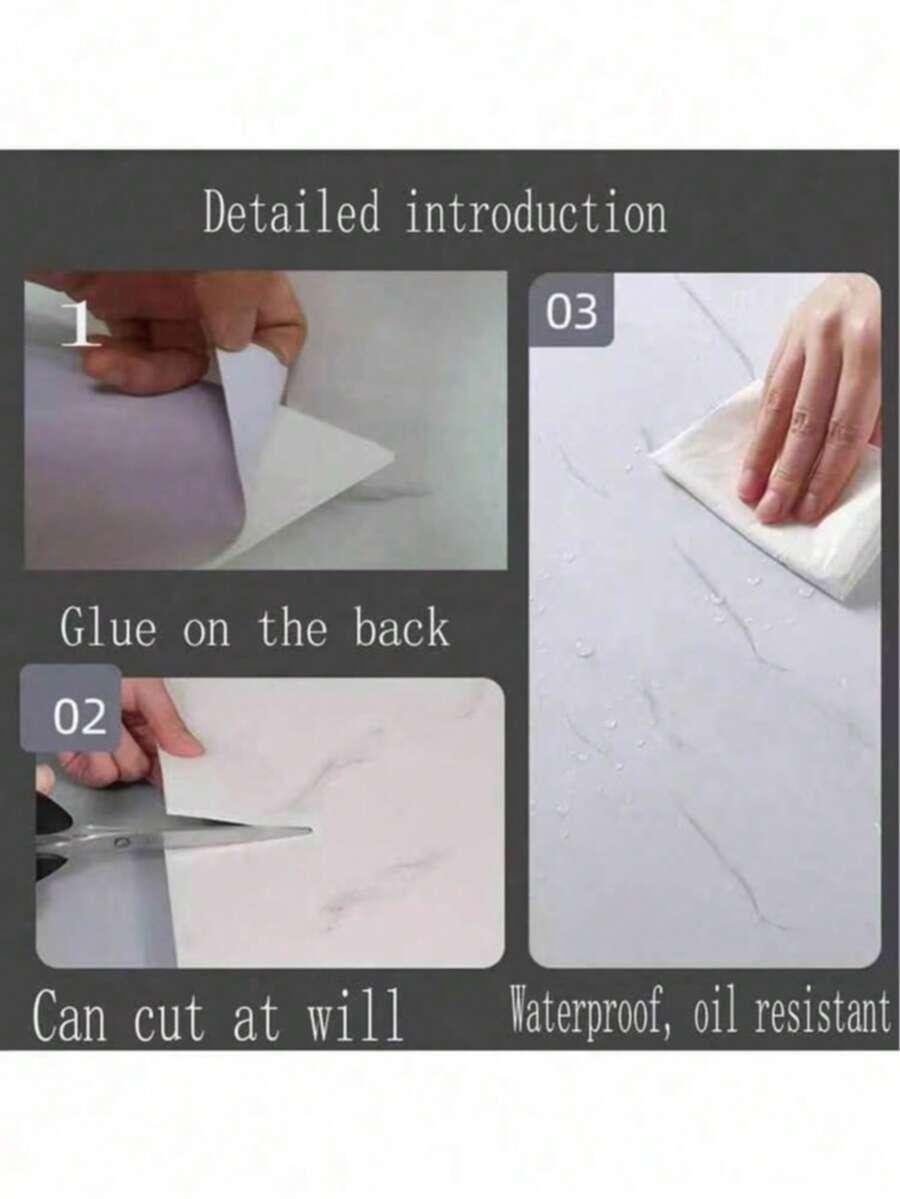 Detailed introduction

1

Glue on the back

02

Can cut at will

03

Waterproof, oil resistant