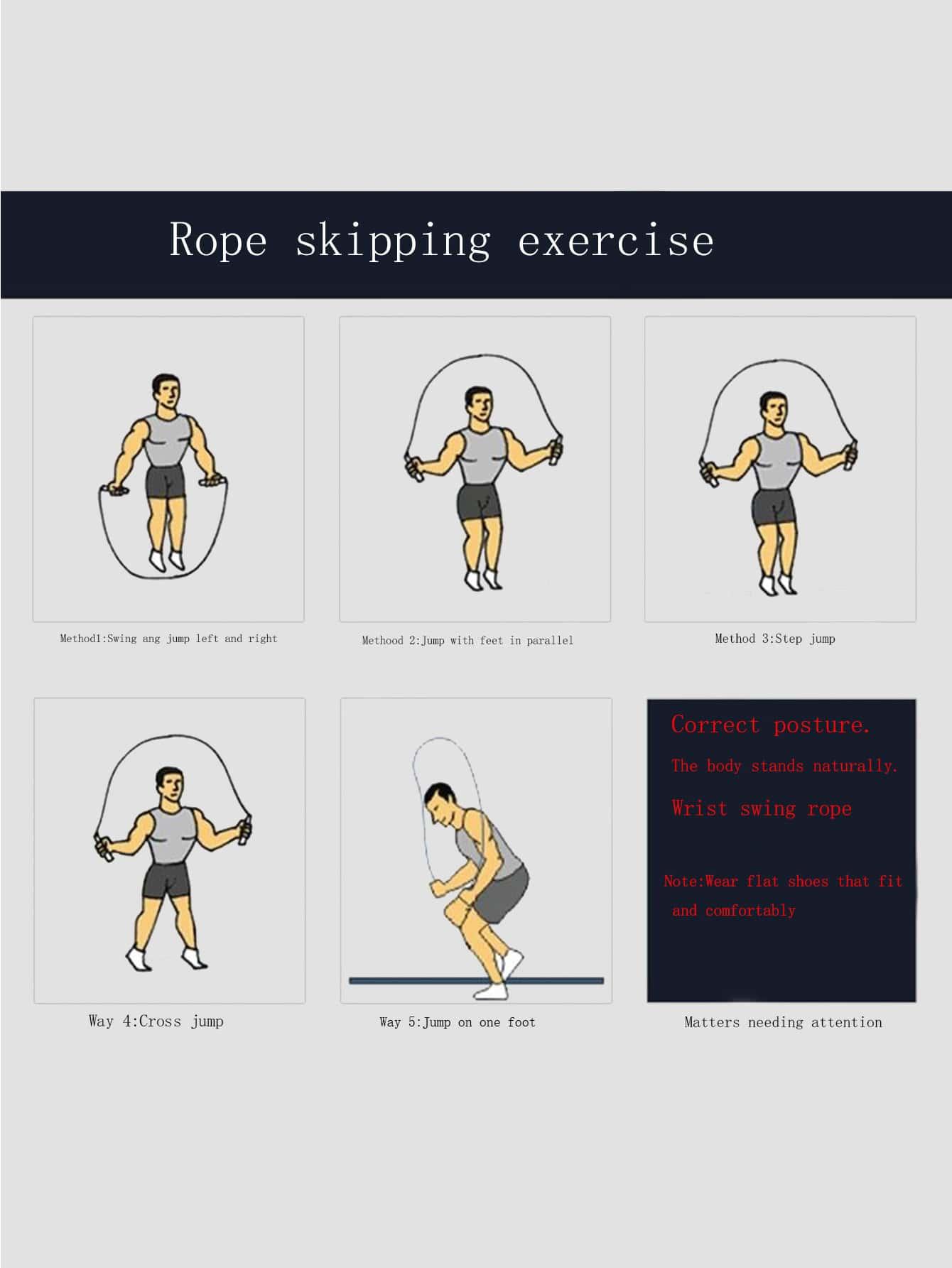 Rope skipping exercise

Method1:Swing ang jump left and right

Methood 2:Jump with feet in parallel

Method 3:Step jump

Way 4:Cross jump

Way 5:Jump on one foot

Correct posture.

The body stands naturally.

Wrist swing rope

Note:Wear flat shoes that fit and comfortably

Matters needing attention