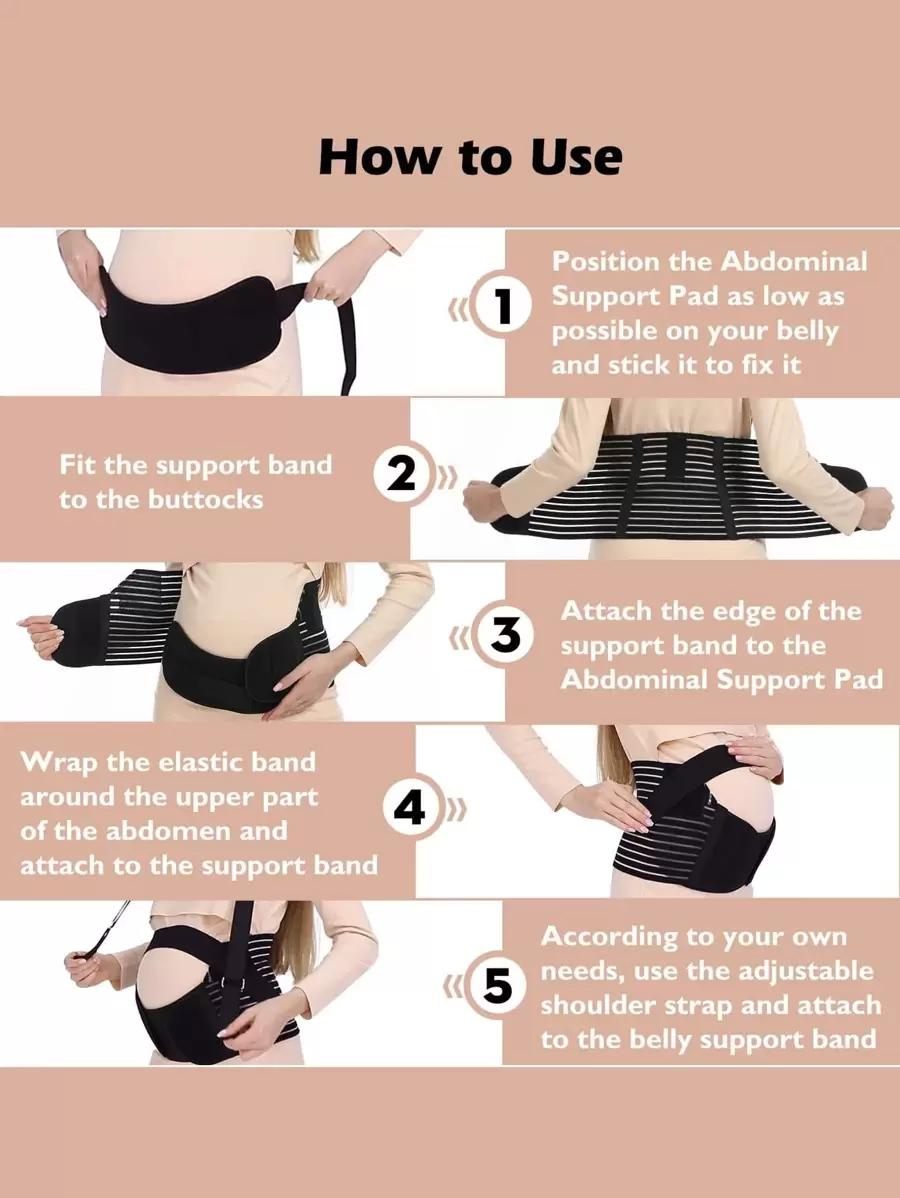 How to Use

1

Position the Abdominal Support Pad as low as possible on your belly and stick it to fix it

Fit the support band to the buttocks

2

3

Attach the edge of the support band to the Abdominal Support Pad

Wrap the elastic band around the upper part of the abdomen and attach to the support band

4

5

According to your own needs, use the adjustable shoulder strap and attach to the belly support band