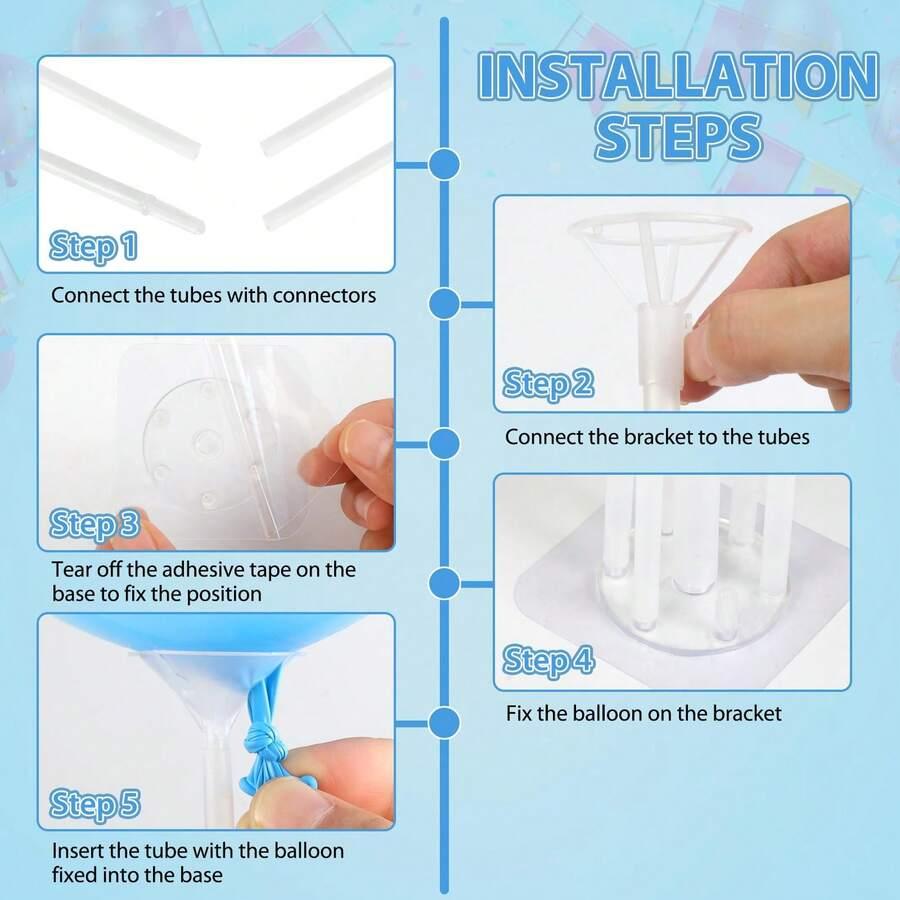 INSTALLATION STEPS

Step 1

Connect the tubes with connectors

Step 3

Tear off the adhesive tape on the base to fix the position

Step 5

Insert the tube with the balloon fixed into the base

Step 2

Connect the bracket to the tubes

Step 4

Fix the balloon on the bracket