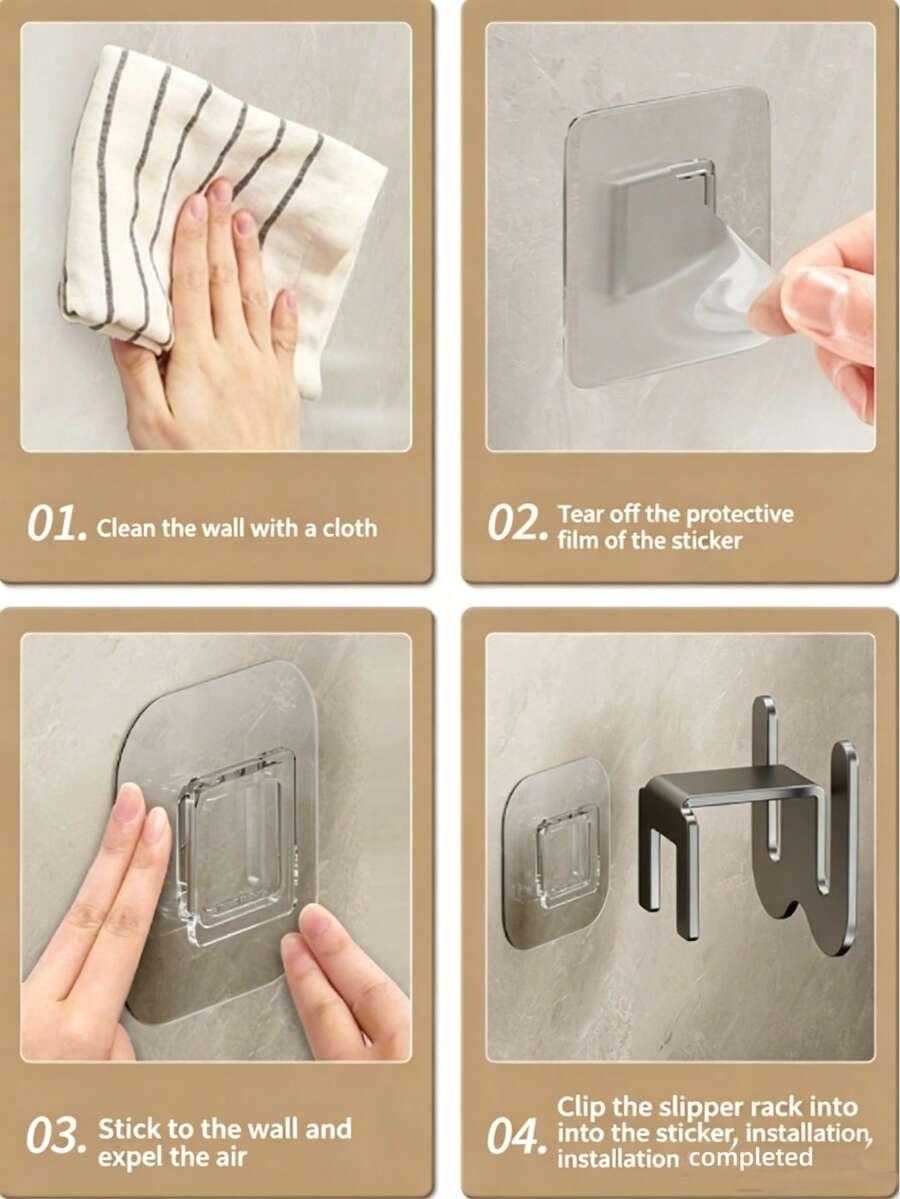 01. Clean the wall with a cloth

02. Tear off the protective film of the sticker

03. Stick to the wall and expel the air

04. Clip the slipper rack into into the sticker, installation, installation completed