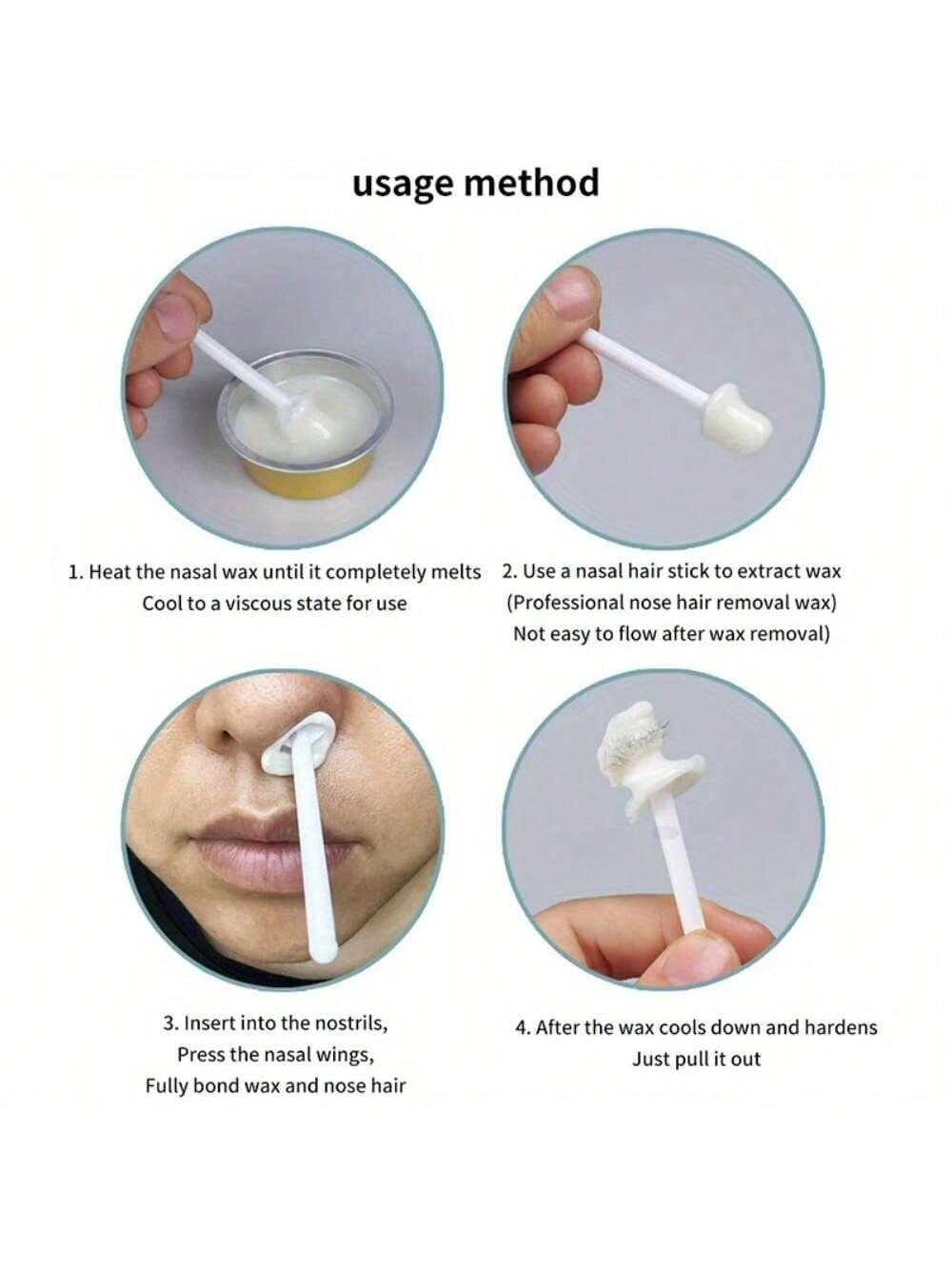 usage method

1. Heat the nasal wax until it completely melts
Cool to a viscous state for use

2. Use a nasal hair stick to extract wax
(Professional nose hair removal wax)
Not easy to flow after wax removal)

3. Insert into the nostrils,
Press the nasal wings,
Fully bond wax and nose hair

4. After the wax cools down and hardens
Just pull it out