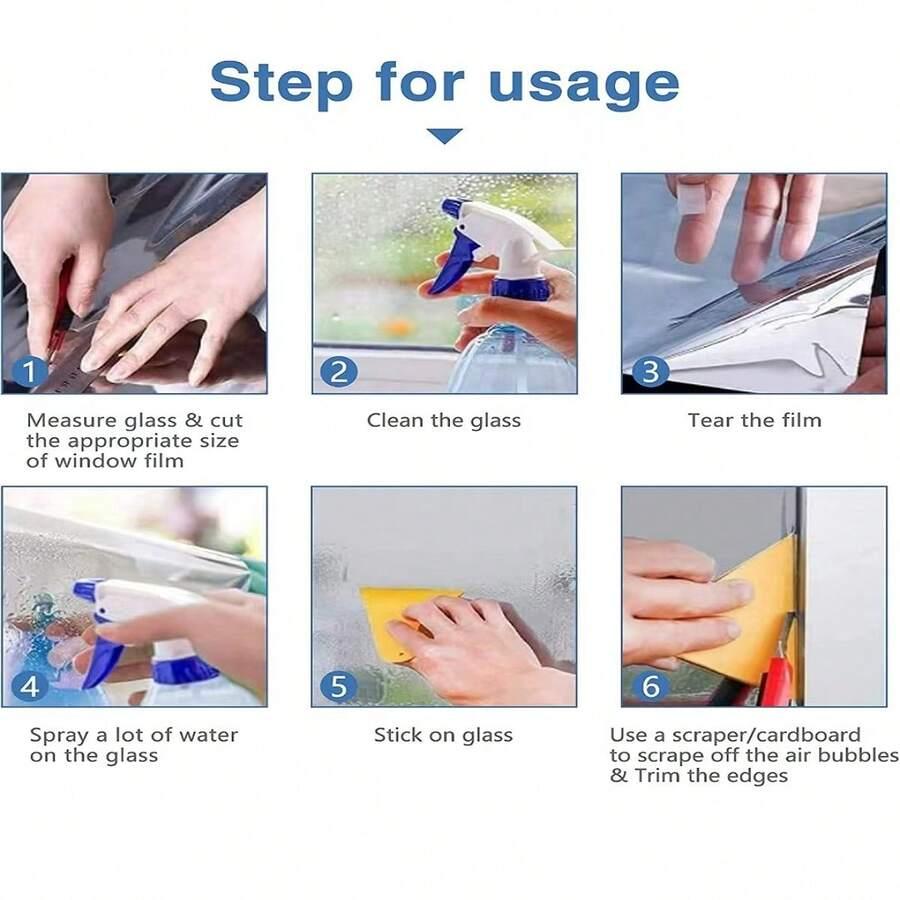 Step for usage

1

Measure glass & cut the appropriate size of window film

2

Clean the glass

3

Tear the film

4

Spray a lot of water on the glass

5

Stick on glass

6

Use a scraper/cardboard to scrape off the air bubbles & Trim the edges