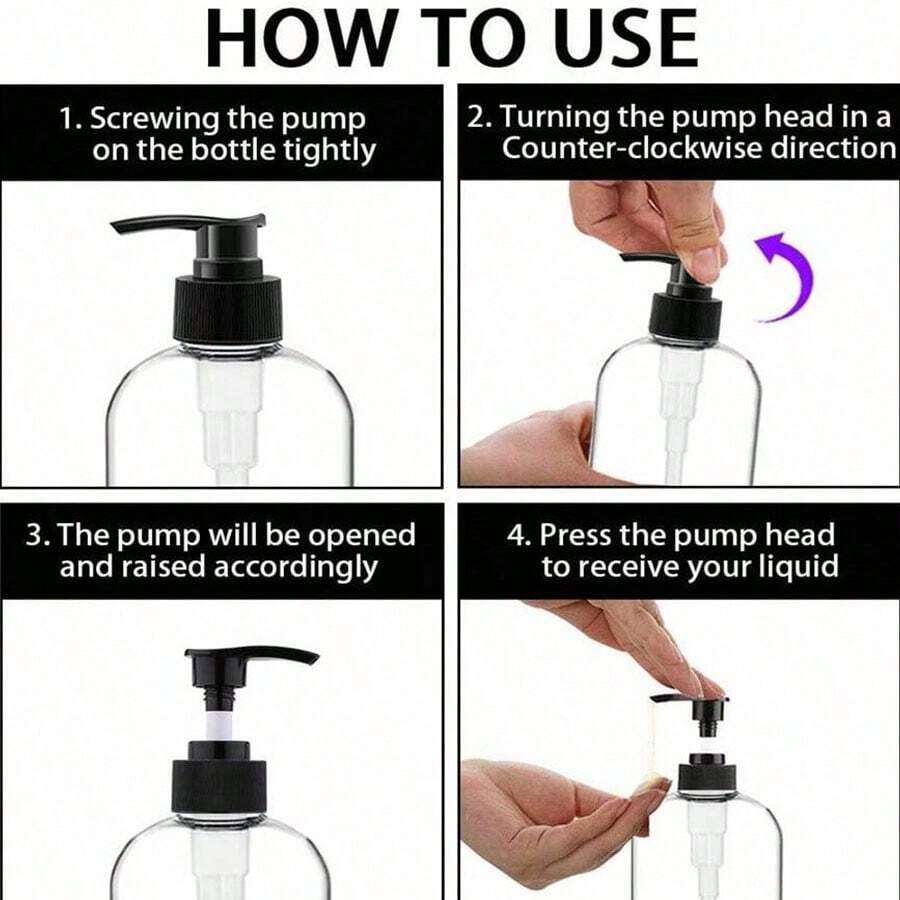 HOW TO USE

1. Screwing the pump on the bottle tightly

2. Turning the pump head in a Counter-clockwise direction

3. The pump will be opened and raised accordingly

4. Press the pump head to receive your liquid