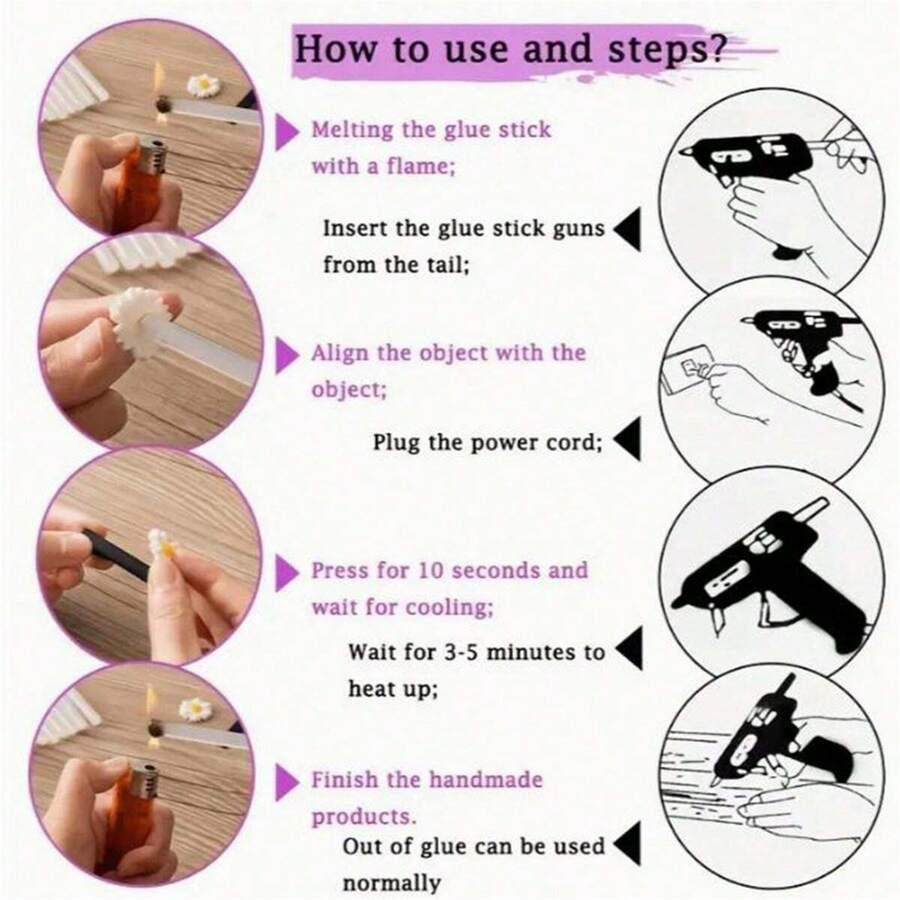 How to use and steps?

Melting the glue stick with a flame;

Insert the glue stick guns from the tail;

Align the object with the object;

Plug the power cord;

Press for 10 seconds and wait for cooling;

Wait for 3-5 minutes to heat up;

Finish the handmade products.

Out of glue can be used normally