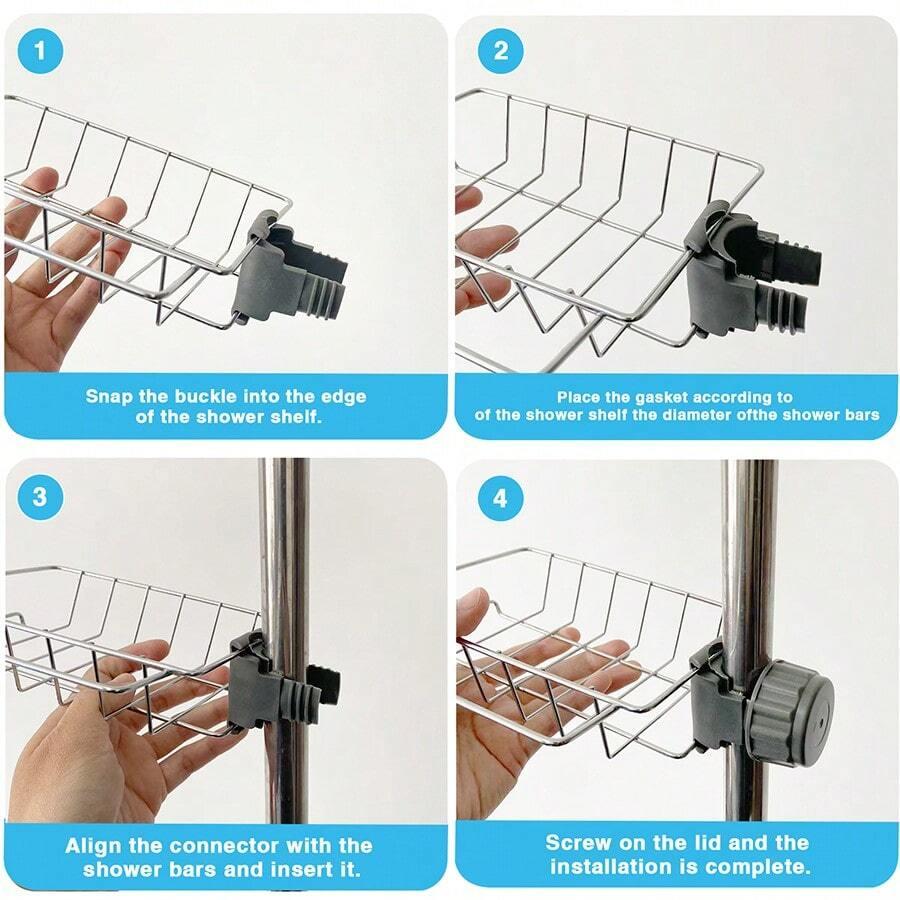 1

Snap the buckle into the edge of the shower shelf.

2

Place the gasket according to of the shower shelf the diameter ofthe shower bars

3

Align the connector with the shower bars and insert it.

4

Screw on the lid and the installation is complete.