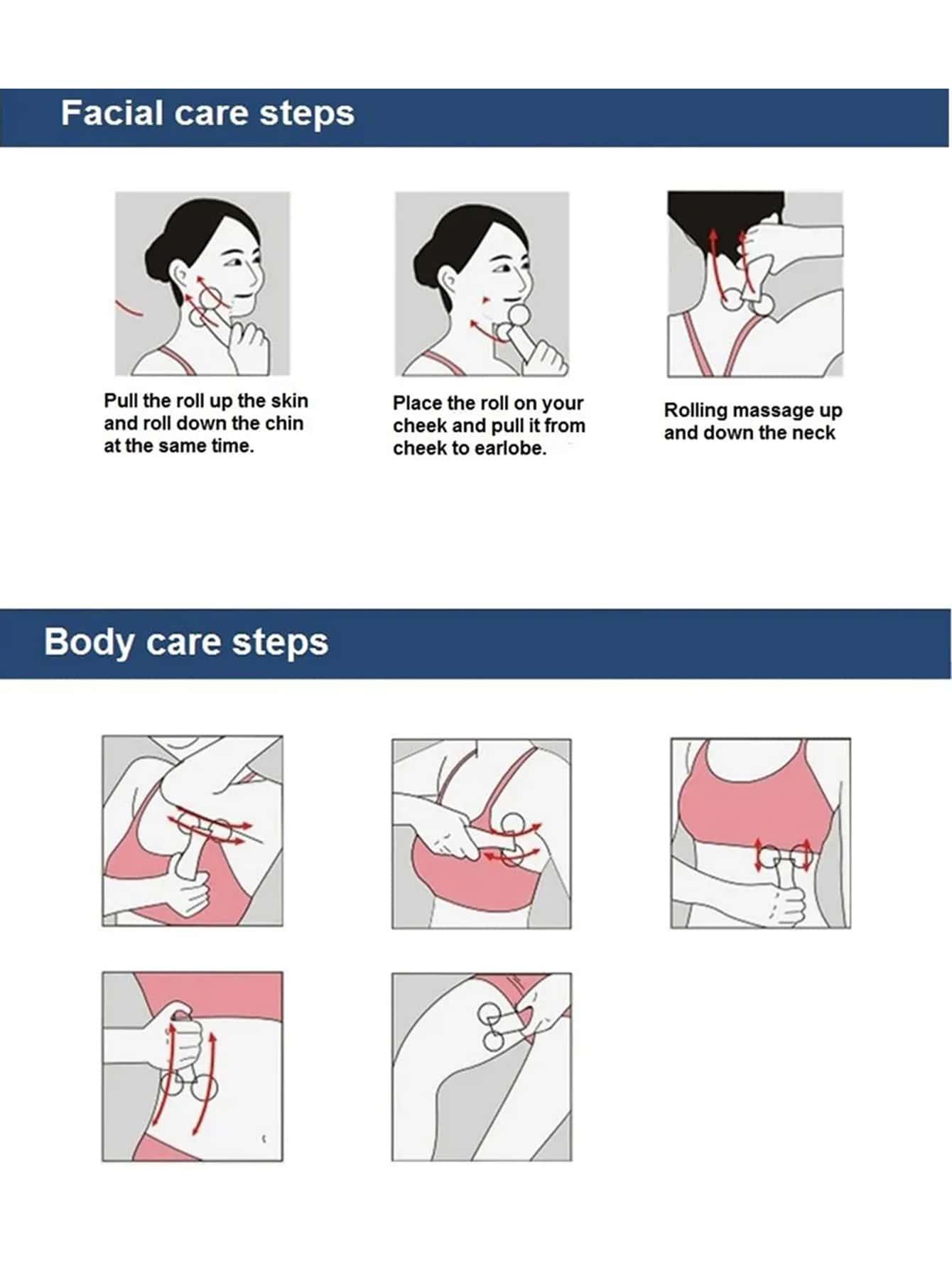 Facial care steps

Pull the roll up the skin and roll down the chin at the same time.

Place the roll on your cheek and pull it from cheek to earlobe.

Rolling massage up and down the neck

Body care steps