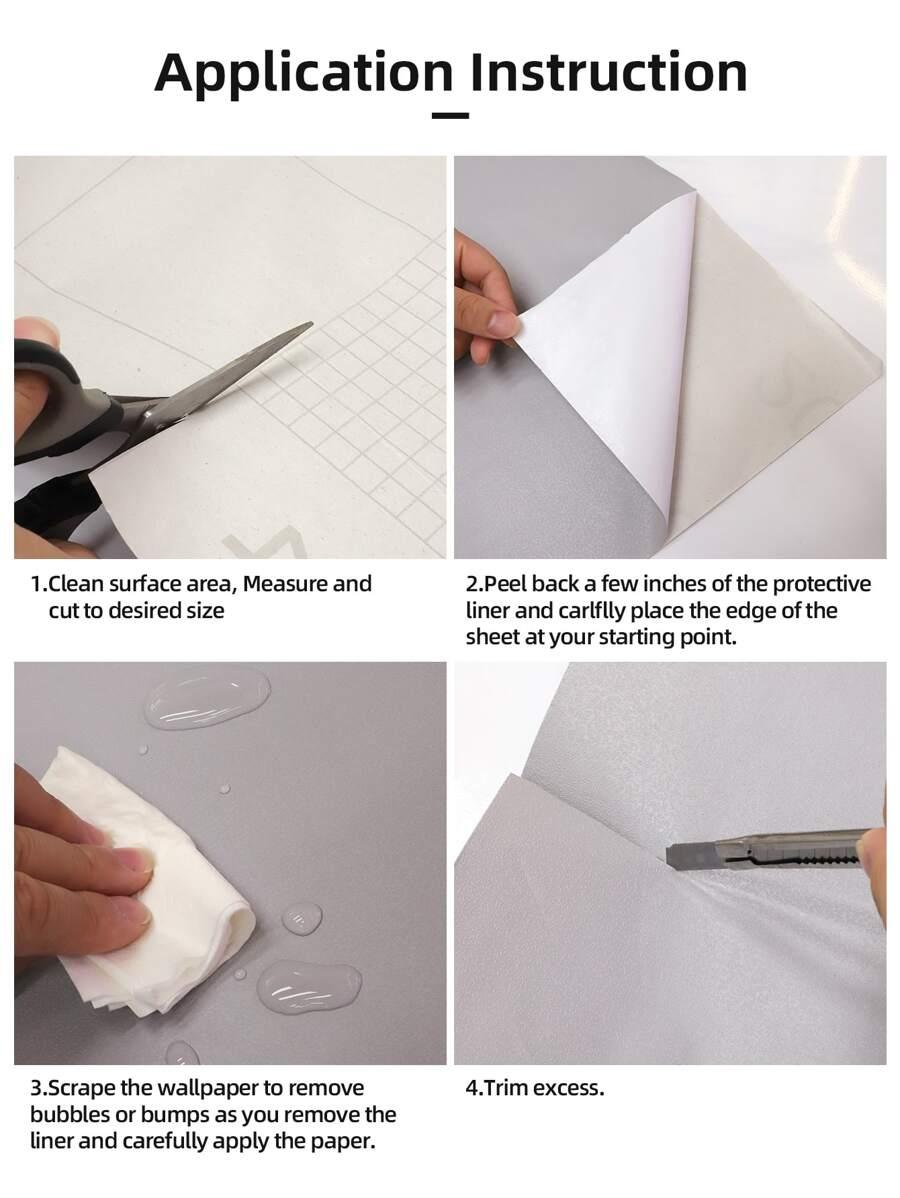 Application Instruction

1.Clean surface area, Measure and cut to desired size

2.Peel back a few inches of the protective liner and carlflly place the edge of the sheet at your starting point.

3.Scrape the wallpaper to remove bubbles or bumps as you remove the liner and carefully apply the paper.

4.Trim excess.