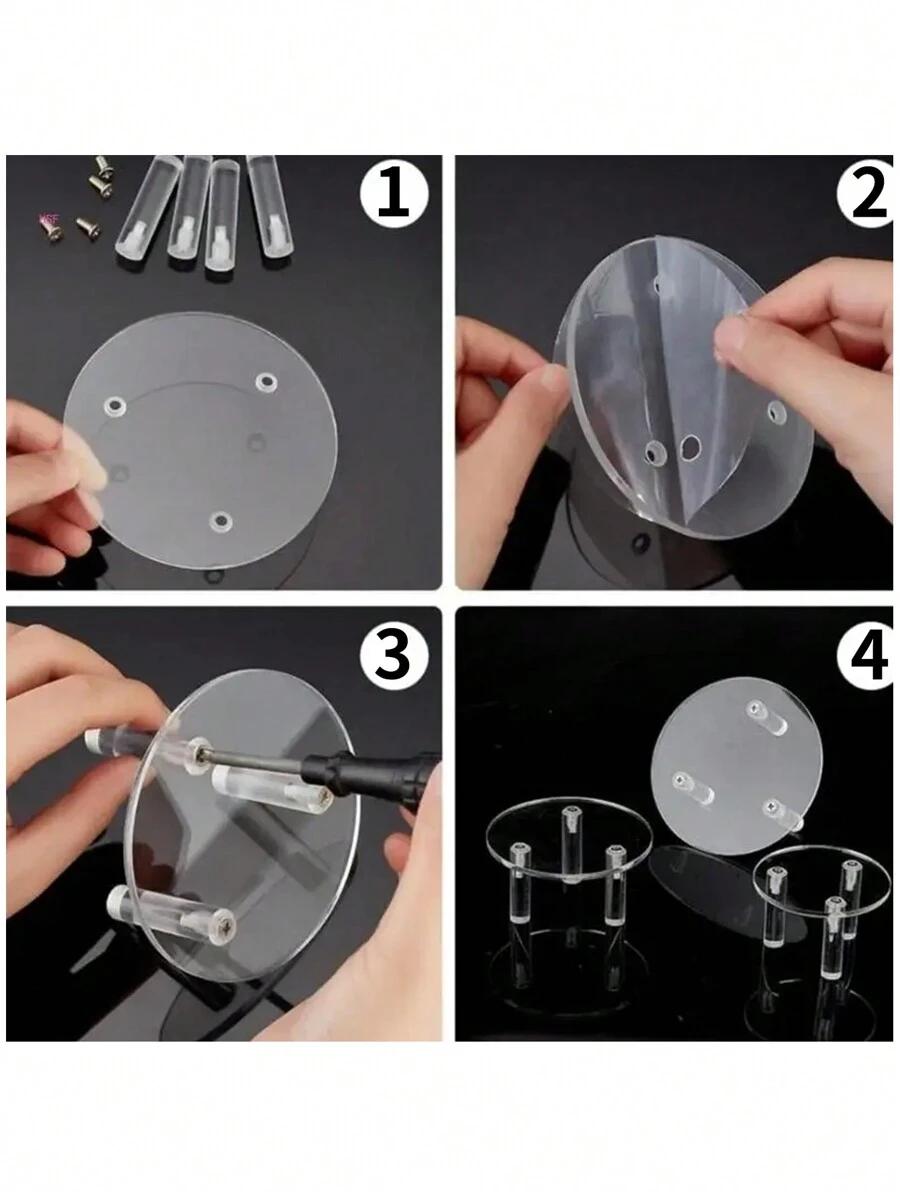 1

2

3

4