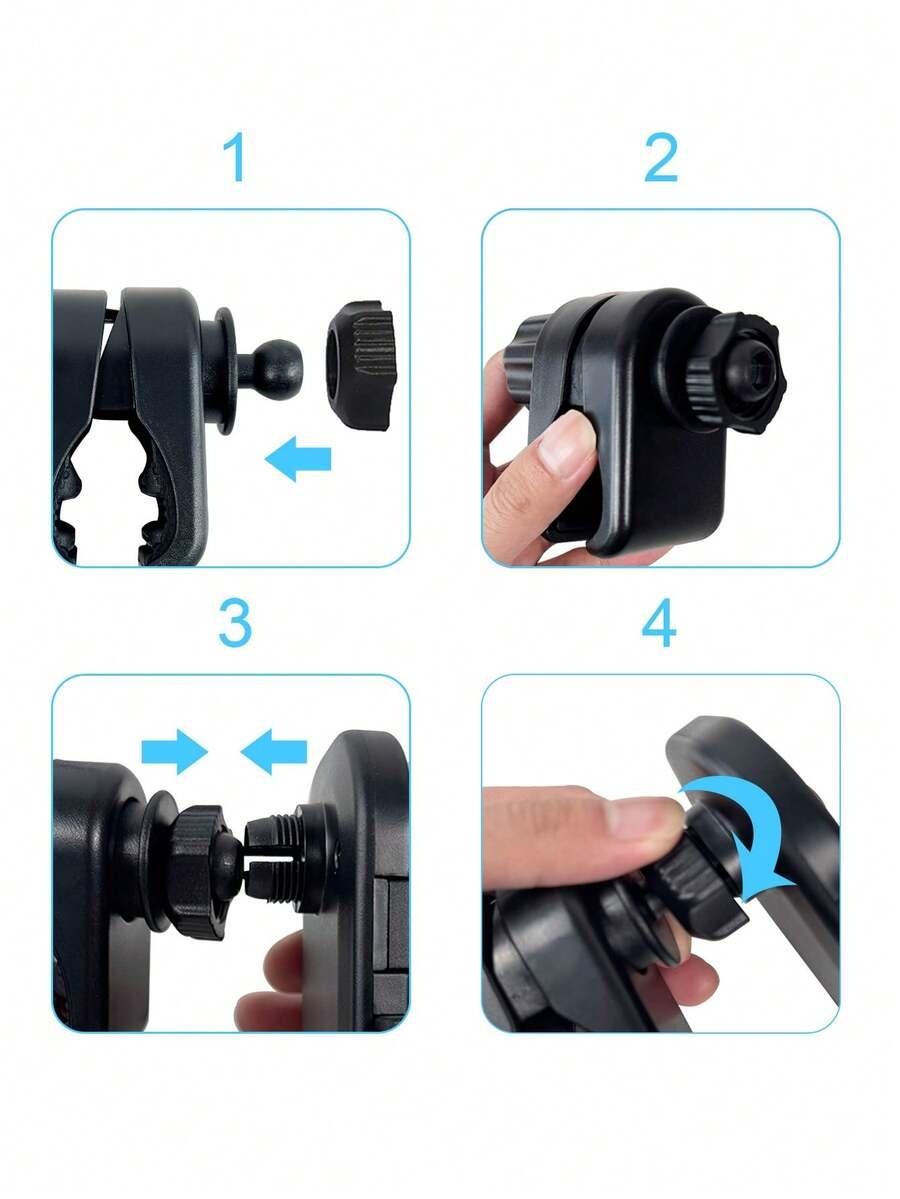 1

2

3

4