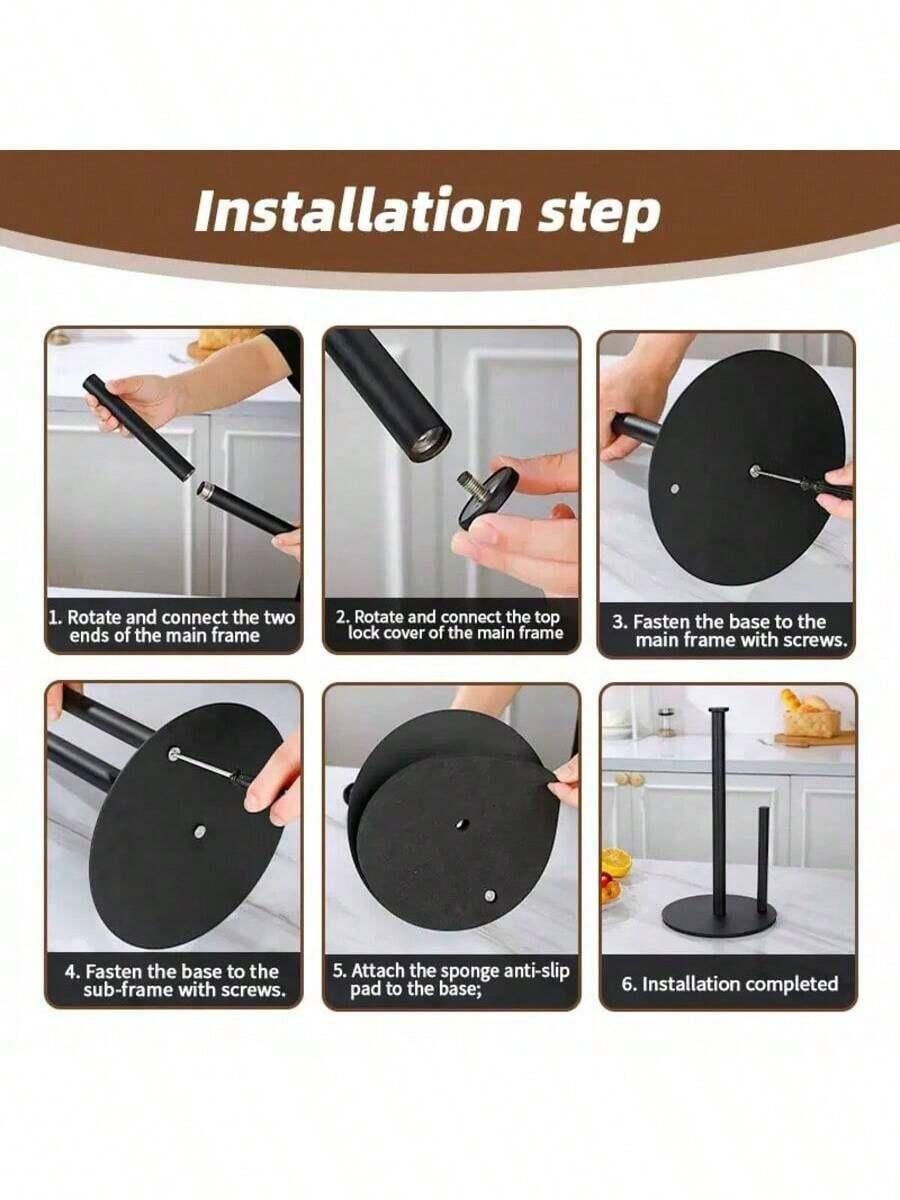 Installation step

1. Rotate and connect the two ends of the main frame

2. Rotate and connect the top lock cover of the main frame

3. Fasten the base to the main frame with screws.

4. Fasten the base to the sub-frame with screws.

5. Attach the sponge anti-slip pad to the base;

6. Installation completed