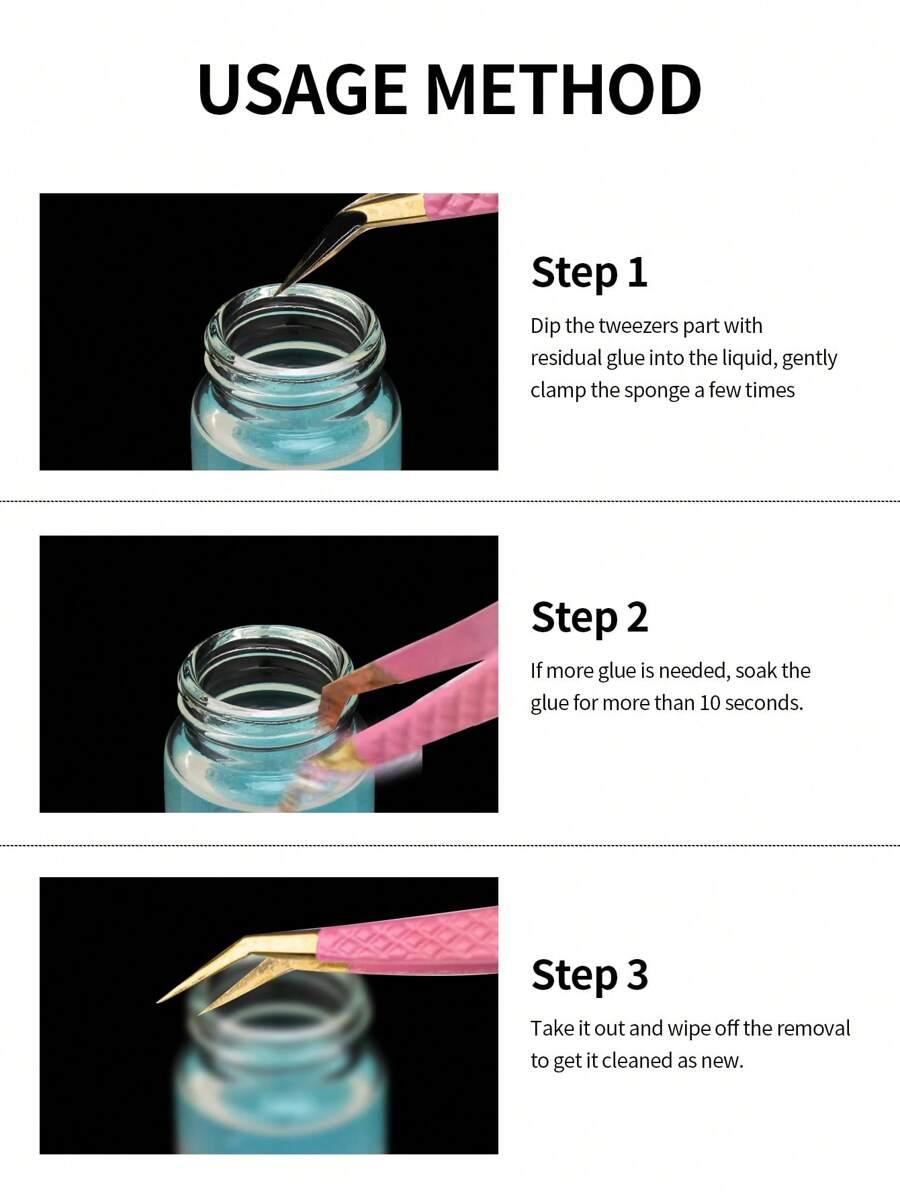 USAGE METHOD

Step 1

Dip the tweezers part with residual glue into the liquid, gently clamp the sponge a few times

Step 2

If more glue is needed, soak the glue for more than 10 seconds.

Step 3

Take it out and wipe off the removal to get it cleaned as new.