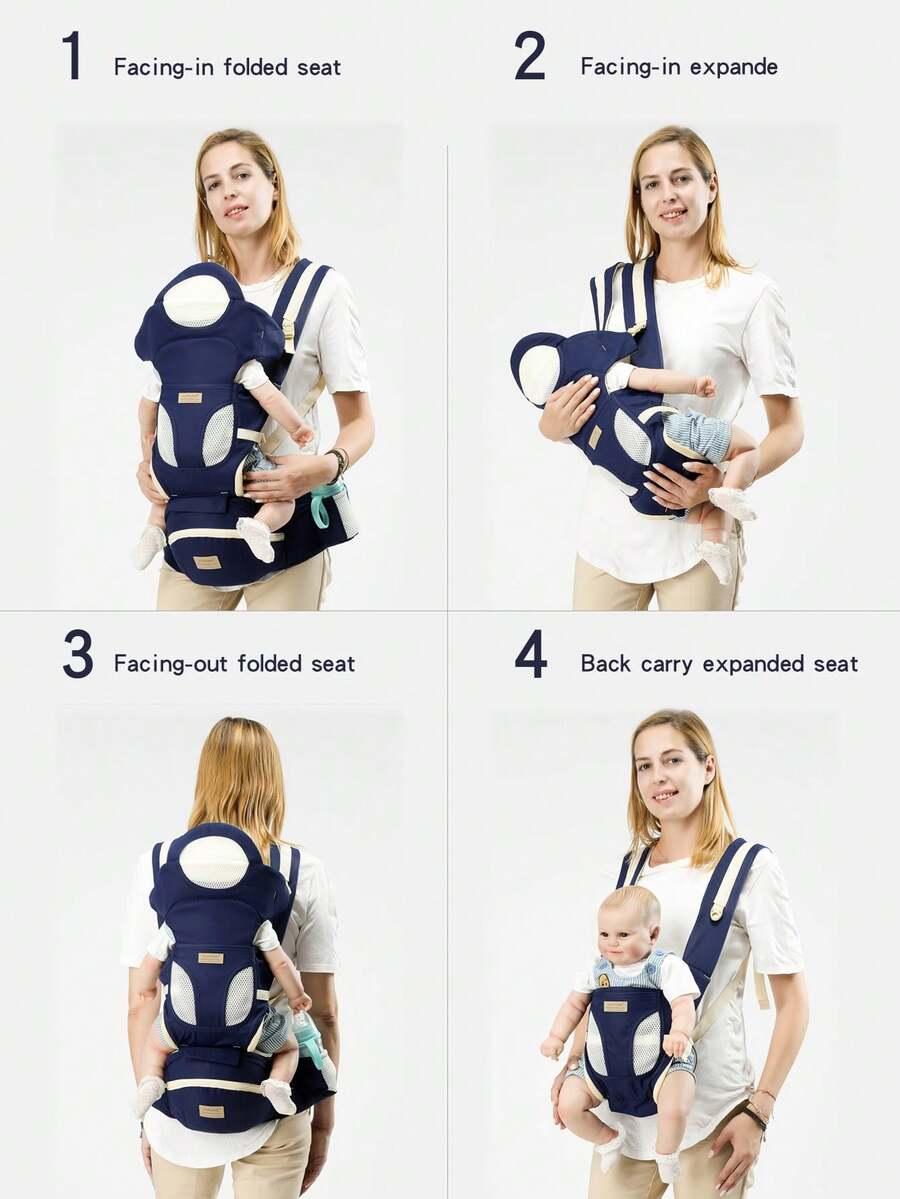 1 Facing-in folded seat

2 Facing-in expande

3 Facing-out folded seat

4 Back carry expanded seat