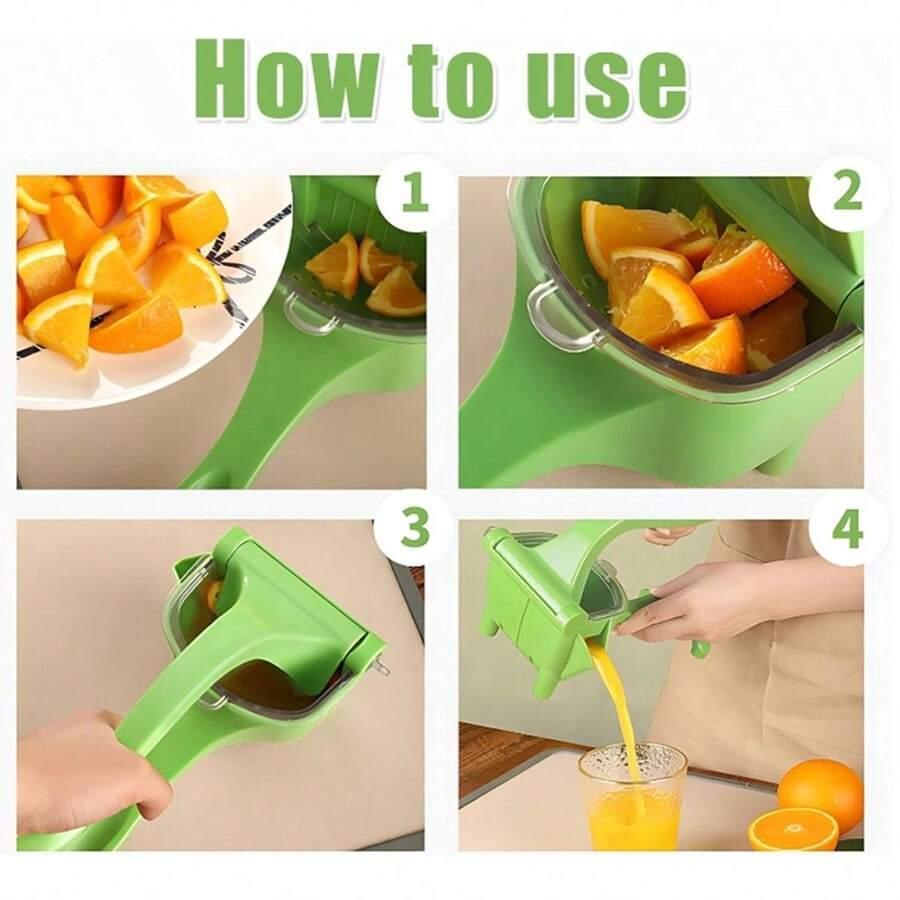 How to use

1

2

3

4