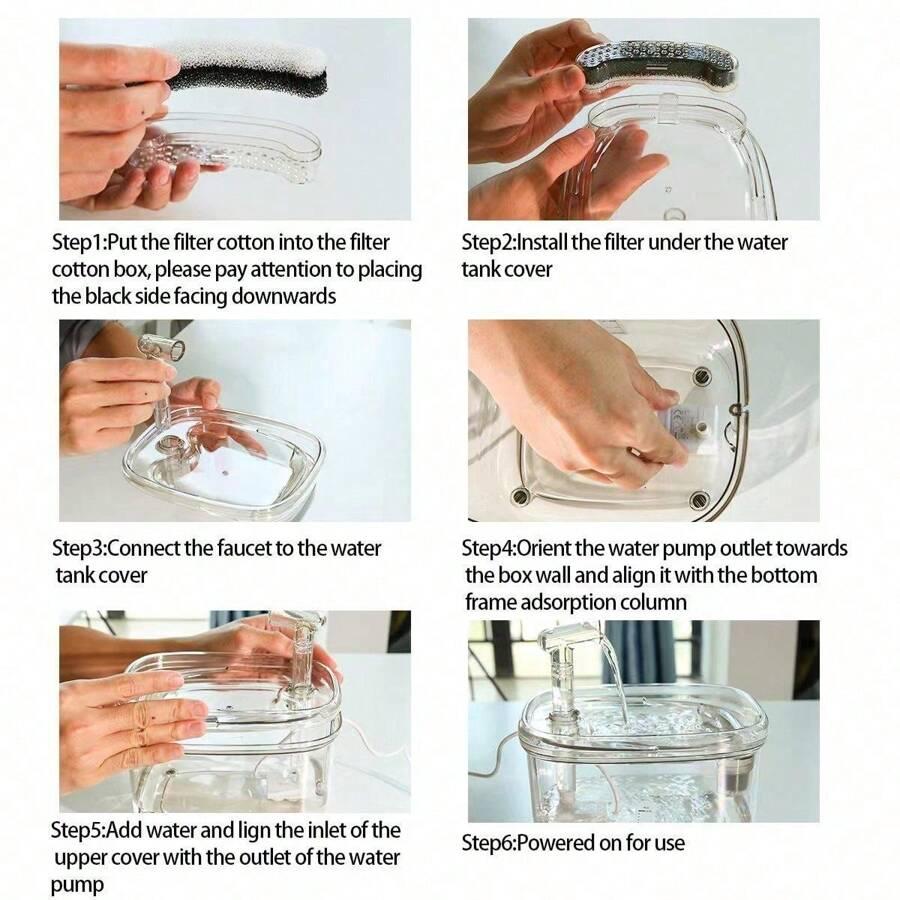 Step1:Put the filter cotton into the filter cotton box, please pay attention to placing the black side facing downwards

Step2:Install the filter under the water tank cover

Step3:Connect the faucet to the water tank cover

Step4:Orient the water pump outlet towards the box wall and align it with the bottom frame adsorption column

Step5:Add water and lign the inlet of the upper cover with the outlet of the water pump

Step6:Powered on for use