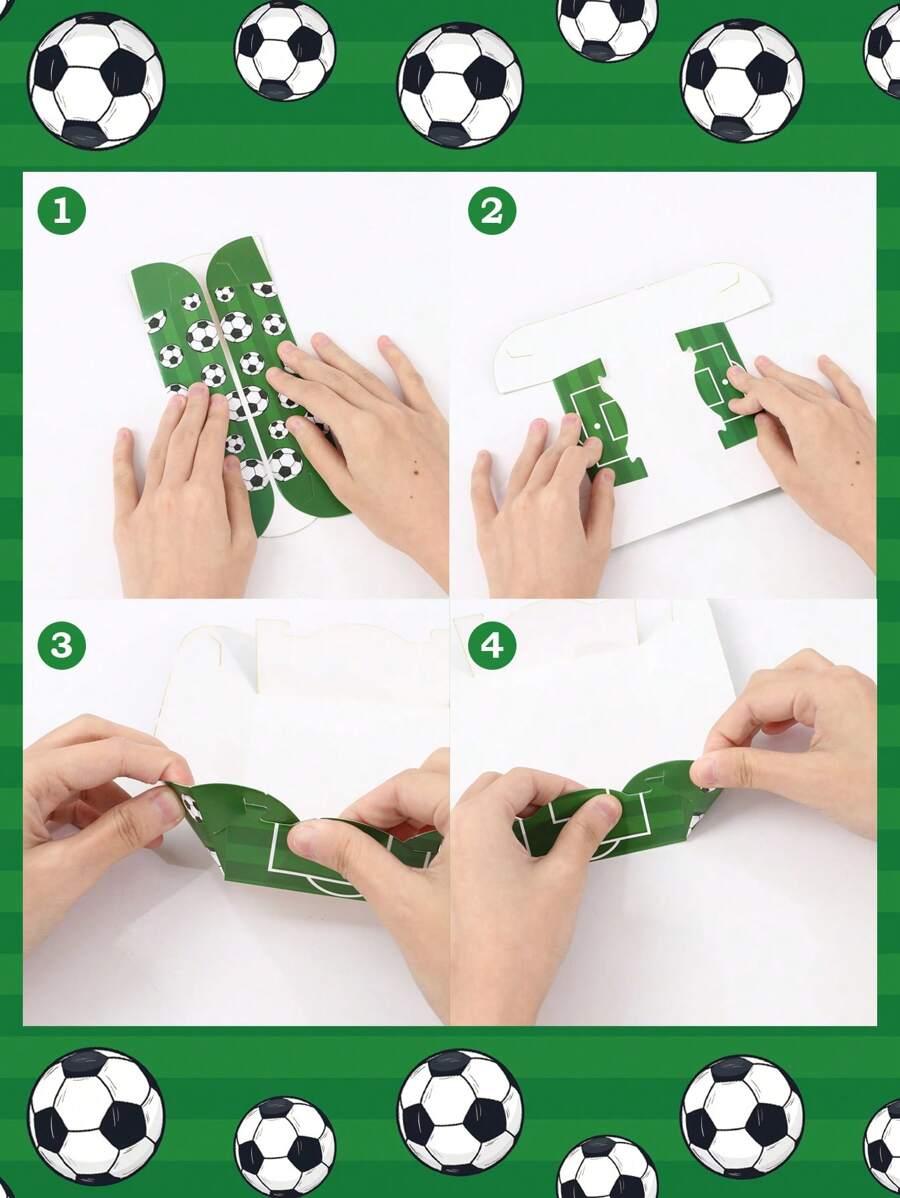 1

2

3

4